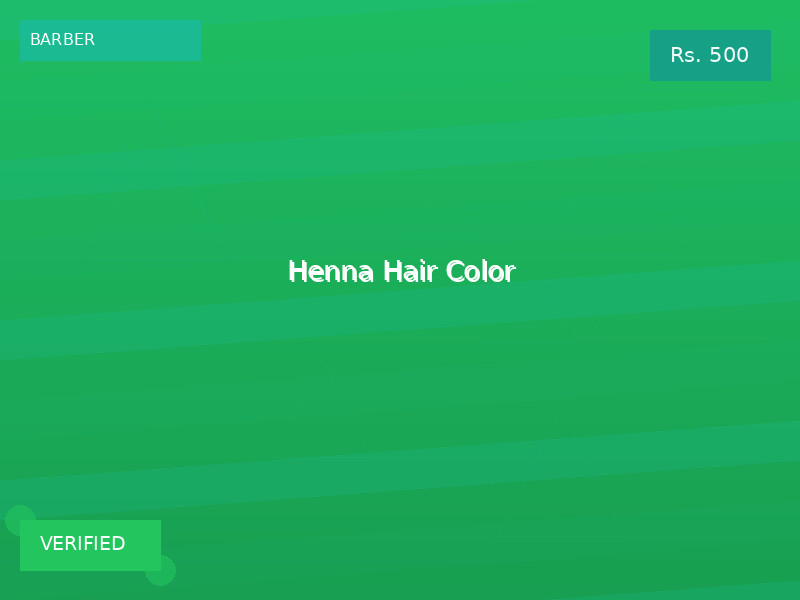 BARBER

Rs. 500

Henna Hair Color

VERIFIED